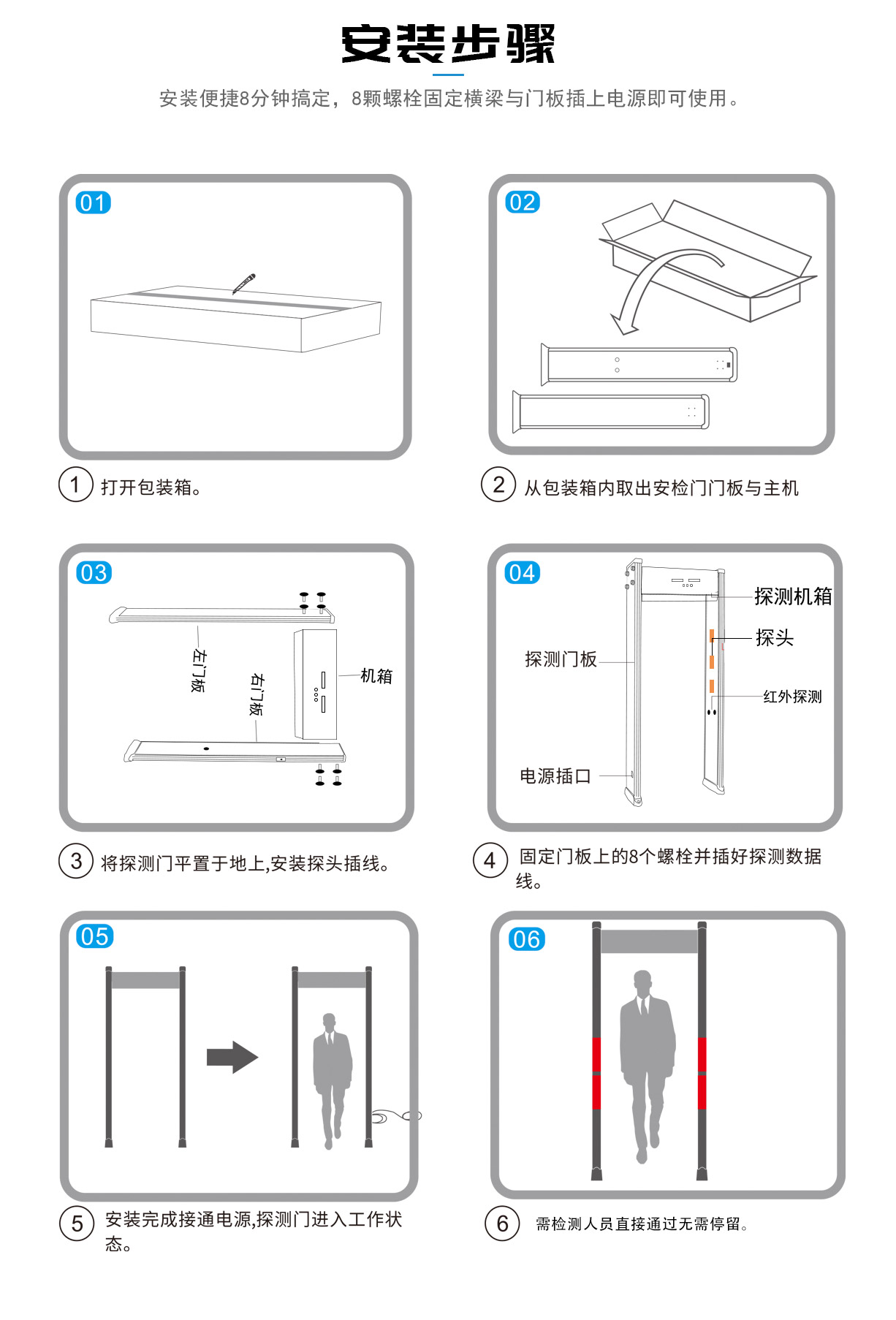 安装步骤

安装便捷8分钟搞定，8颗螺栓固定横梁与门板插上电源即可使用。

01

1 打开包装箱。

02

2 从包装箱内取出安检门门板与主机

03

左门板

右门板

机箱

3 将探测门平置于地上,安装探头插线。

04

探测机箱

探头

探测门板

红外探测

电源插口

4 固定门板上的8个螺栓并插好探测数据线。

05

5 安装完成接通电源,探测门进入工作状态。

06

6 需检测人员直接通过无需停留。